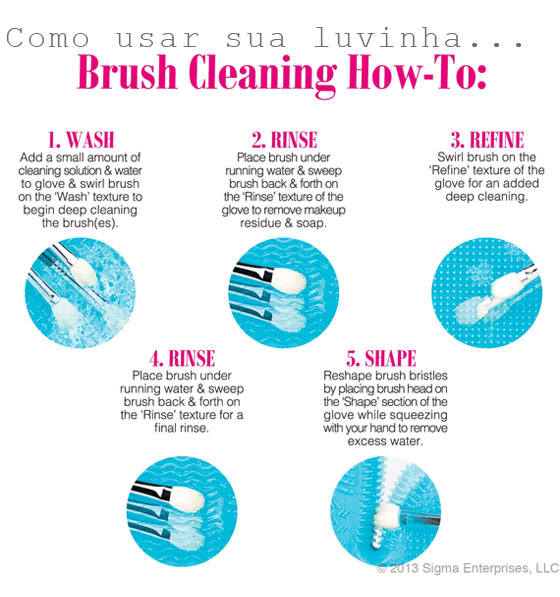 Como usar sua luvinha...

Brush Cleaning How-To:

1. WASH
Add a small amount of cleaning solution & water to glove & swirl brush on the 'Wash' texture to begin deep cleaning the brush(es).

2. RINSE
Place brush under running water & sweep brush back & forth on the 'Rinse' texture of the glove to remove makeup residue & soap.

3. REFINE
Swirl brush on the 'Refine' texture of the glove for an added deep cleaning.

4. RINSE
Place brush under running water & sweep brush back & forth on the 'Rinse' texture for a final rinse.

5. SHAPE
Reshape brush bristles by placing brush head on the 'Shape' section of the glove while squeezing with your hand to remove excess water.

© 2013 Sigma Enterprises, LLC